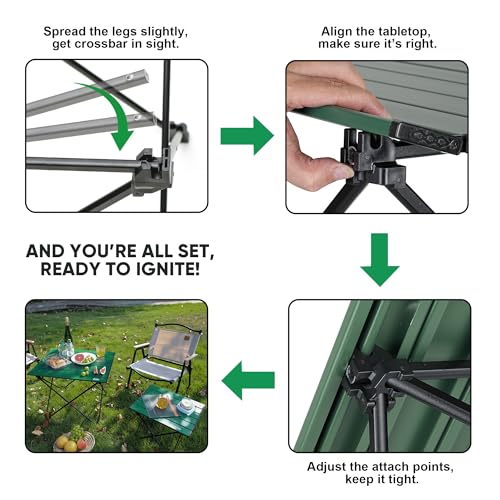 Spread the legs slightly, get crossbar in sight.

Align the tabletop, make sure it's right.

AND YOU'RE ALL SET, READY TO IGNITE!

Adjust the attach points, keep it tight.